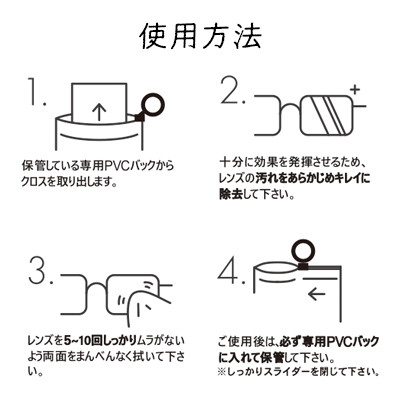 使用方法

1.

保管している専用PVCバックからクロスを取り出します。

2.

十分に効果を発揮させるため、レンズの汚れをあらかじめキレイに除去して下さい。

3.

レンズを5~10回しっかりムラがないよう両面をまんべんなく拭いて下さい。

4.

ご使用後は、必ず専用PVCバックに入れて保管して下さい。
※しっかりスライダーを閉じて下さい。