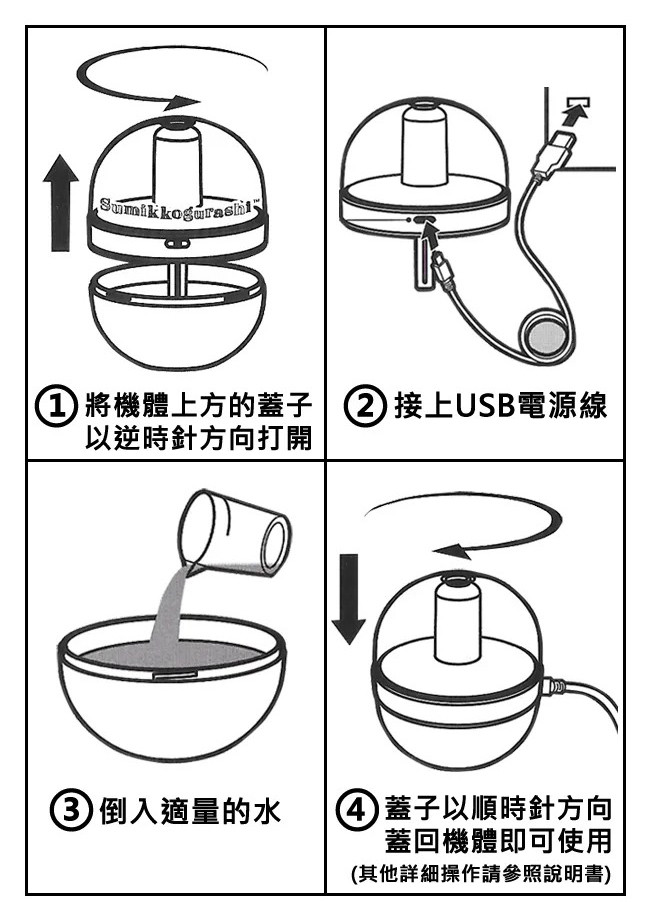 Sumikkogurashi™

① 將機體上方的蓋子以逆時針方向打開

② 接上USB電源線

③ 倒入適量的水

④ 蓋子以順時針方向蓋回機體即可使用
(其他詳細操作請參照說明書)