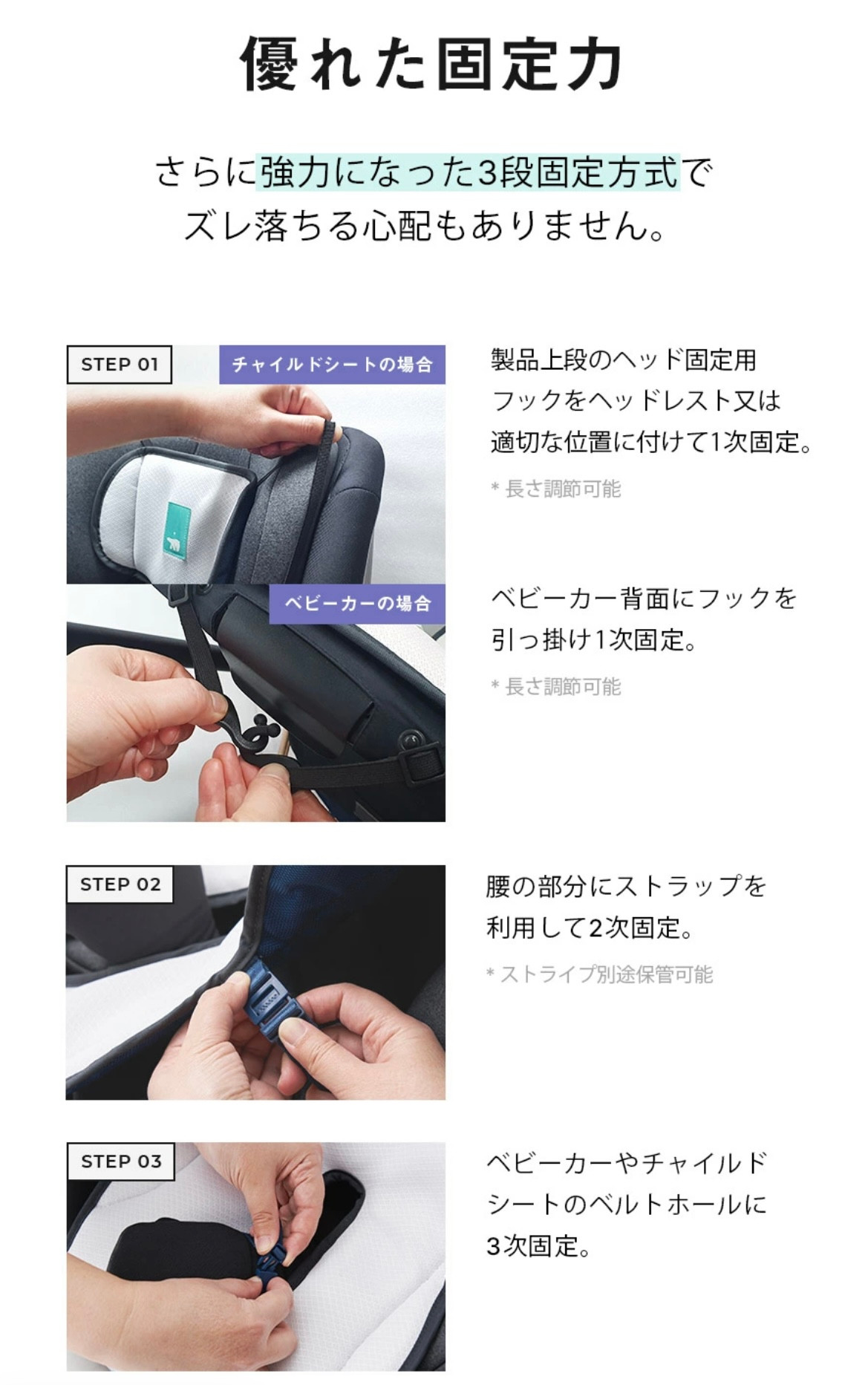 優れた固定力

さらに強力になった3段固定方式で
ズレ落ちる心配もありません。

STEP 01

チャイルドシートの場合

製品上段のヘッド固定用フックをヘッドレスト又は適切な位置に付けて1次固定。

* 長さ調節可能

ベビーカーの場合

ベビーカー背面にフックを引っ掛け1次固定。

* 長さ調節可能

STEP 02

腰の部分にストラップを利用して2次固定。

* ストライプ別途保管可能

STEP 03

ベビーカーやチャイルドシートのベルトホールに3次固定。