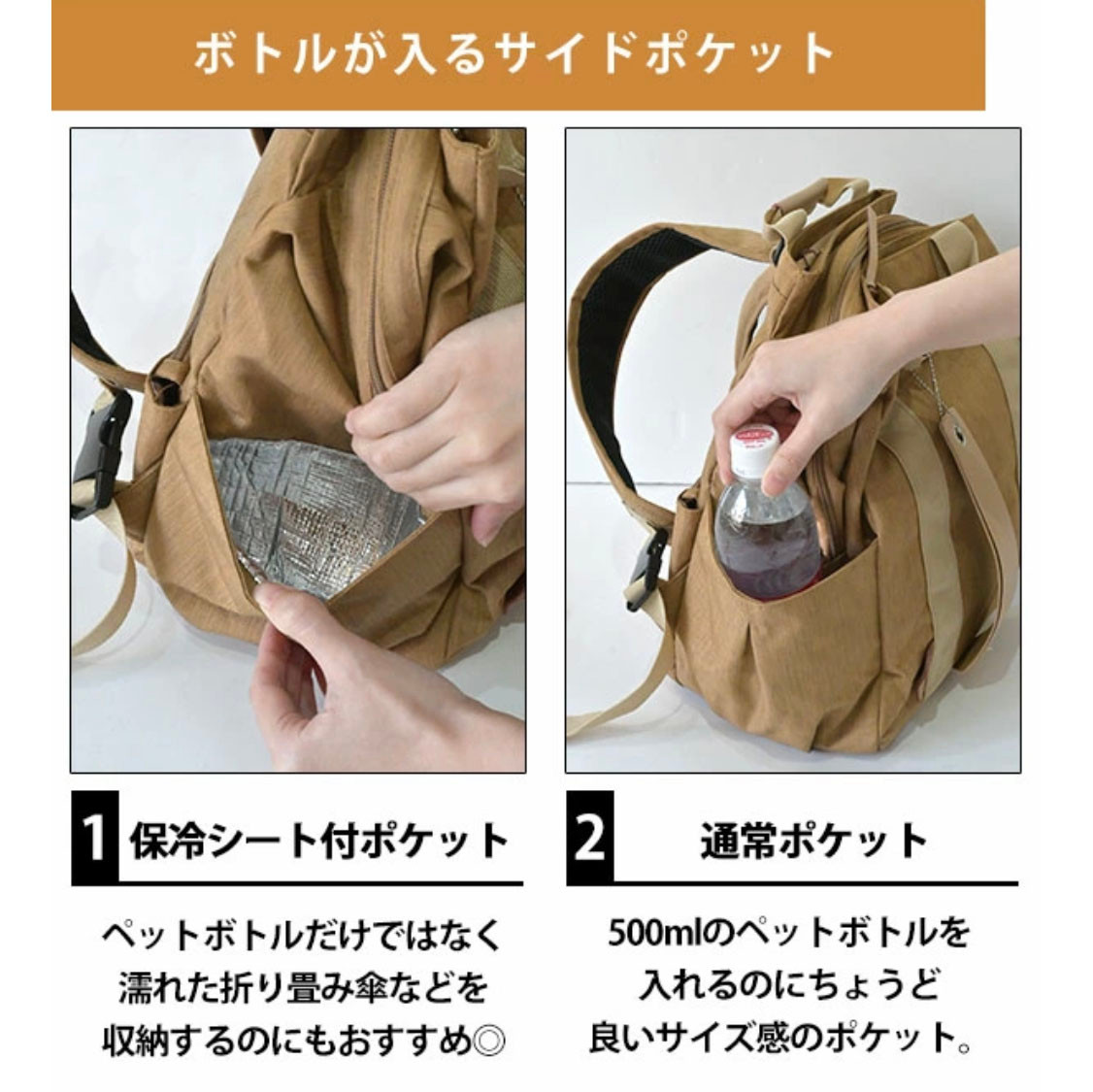 ボトルが入るサイドポケット

1 保冷シート付ポケット

ペットボトルだけではなく濡れた折り畳み傘などを収納するのにもおすすめ◎

2 通常ポケット

500mlのペットボトルを入れるのにちょうど良いサイズ感のポケット。